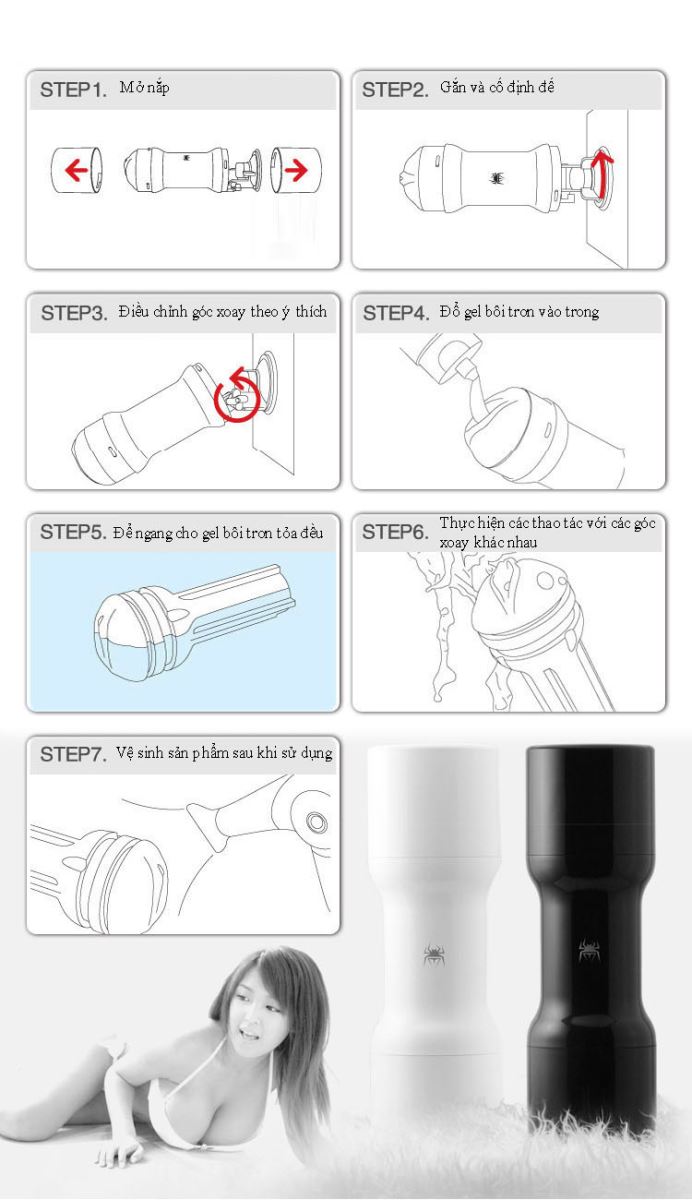 STEP1. Mở nắp

STEP2. Gắn và cố định đế

STEP3. Điều chỉnh góc xoay theo ý thích

STEP4. Đổ gel bôi trơn vào trong

STEP5. Để ngang cho gel bôi trơn tỏa đều

STEP6. Thực hiện các thao tác với các góc xoay khác nhau

STEP7. Vệ sinh sản phẩm sau khi sử dụng