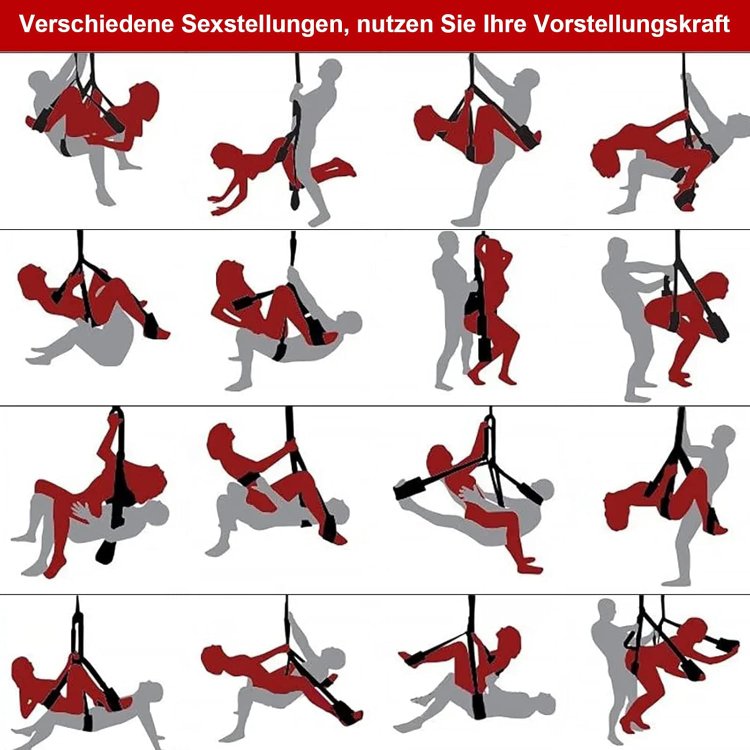 Verschiedene Sexstellungen, nutzen Sie Ihre Vorstellungskraft