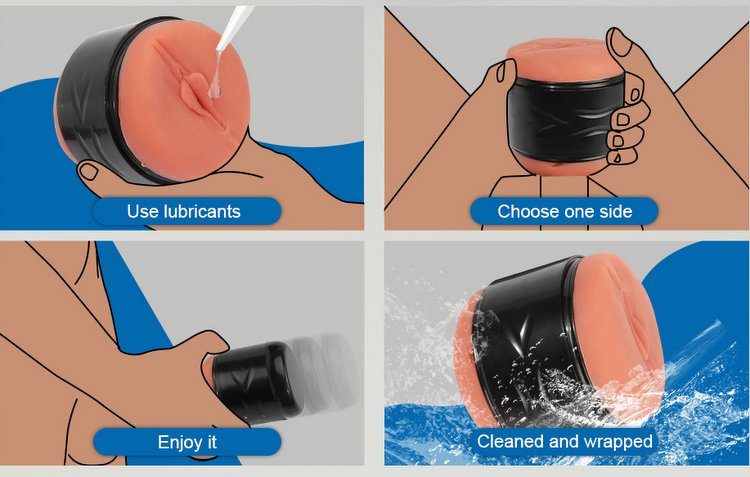 Use lubricants

Choose one side

Enjoy it

Cleaned and wrapped