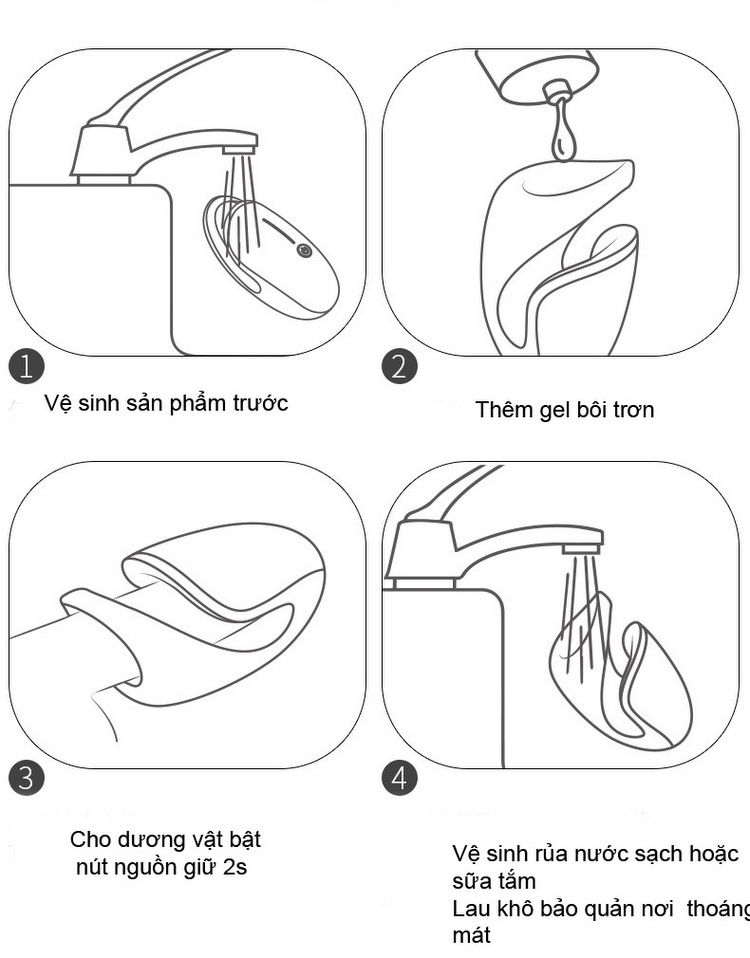 1

Vệ sinh sản phẩm trước

2

Thêm gel bôi trơn

3

Cho dương vật bật nút nguồn giữ 2s

4

Vệ sinh rủa nước sạch hoặc sữa tắm
Lau khô bảo quản nơi thoáng mát