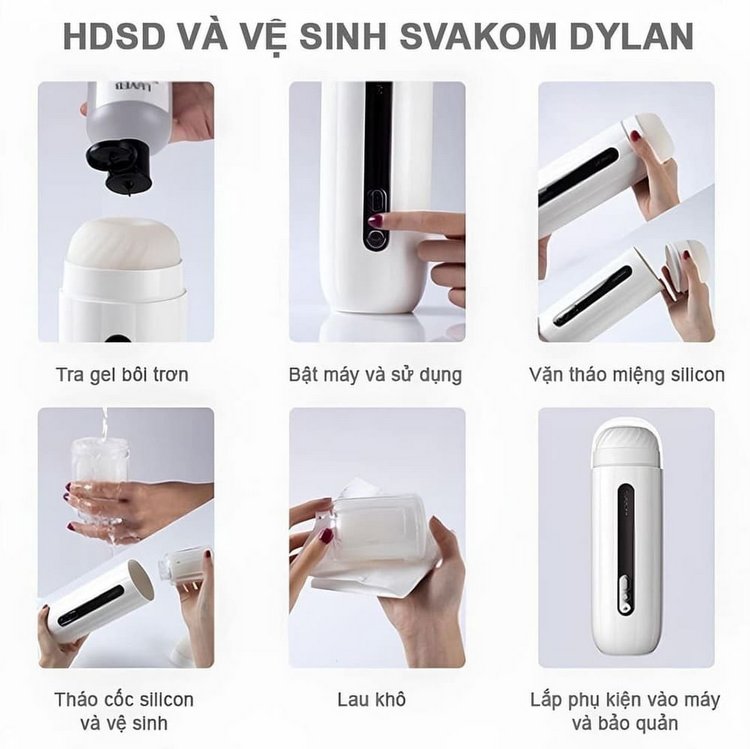 HDSD VÀ VỆ SINH SVAKOM DYLAN

Tra gel bôi trơn

Bật máy và sử dụng

Vặn tháo miệng silicon

Tháo cốc silicon và vệ sinh

Lau khô

Lắp phụ kiện vào máy và bảo quản